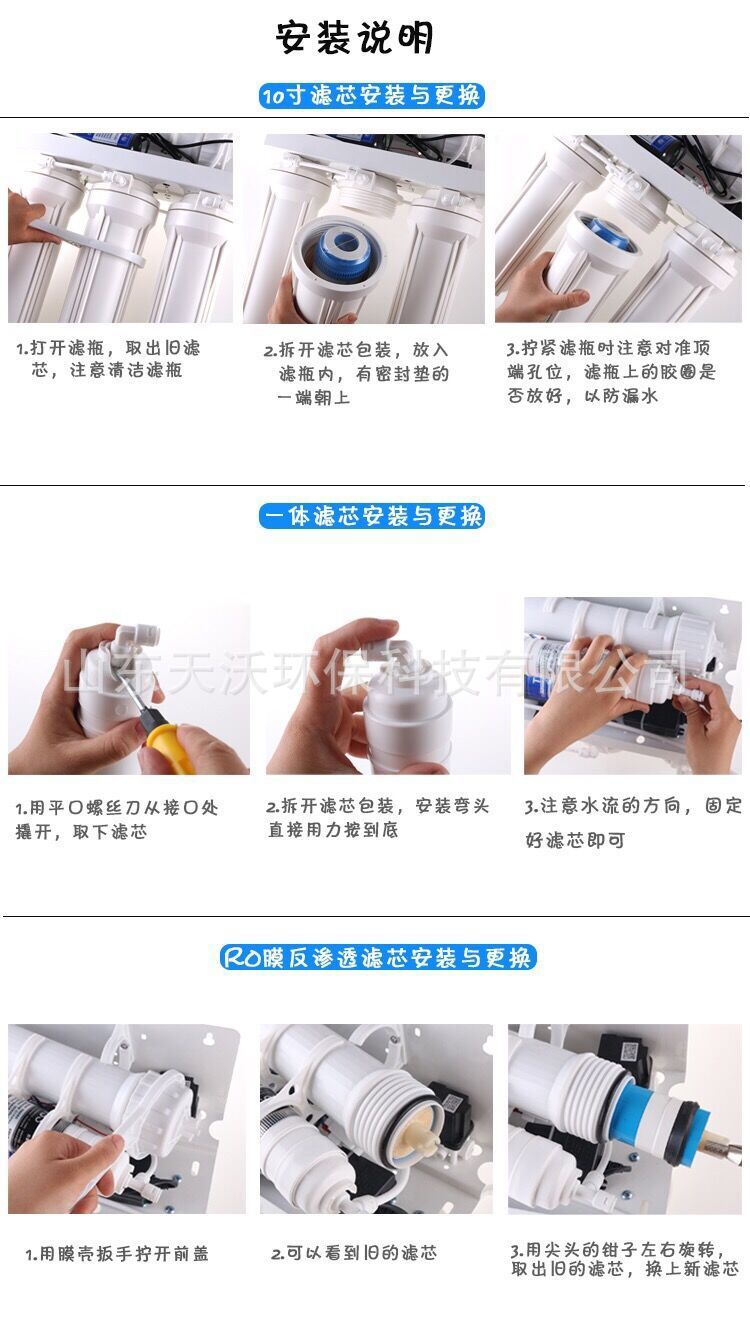 安装说明

10寸滤芯安装与更换

1.打开滤瓶，取出旧滤芯，注意清洁滤瓶

2.拆开滤芯包装，放入滤瓶内，有密封垫的一端朝上

3.拧紧滤瓶时注意对准顶端孔位，滤瓶上的胶圈是否放好，以防漏水

一体滤芯安装与更换

山东天沃环保科技有限公司

1.用平口螺丝刀从接口处撬开，取下滤芯

2.拆开滤芯包装，安装弯头直接用力按到底

3.注意水流的方向，固定好滤芯即可

RO膜反渗透滤芯安装与更换

1.用膜壳扳手拧开前盖

2.可以看到旧的滤芯

3.用尖头的钳子左右旋转，取出旧的滤芯，换上新滤芯